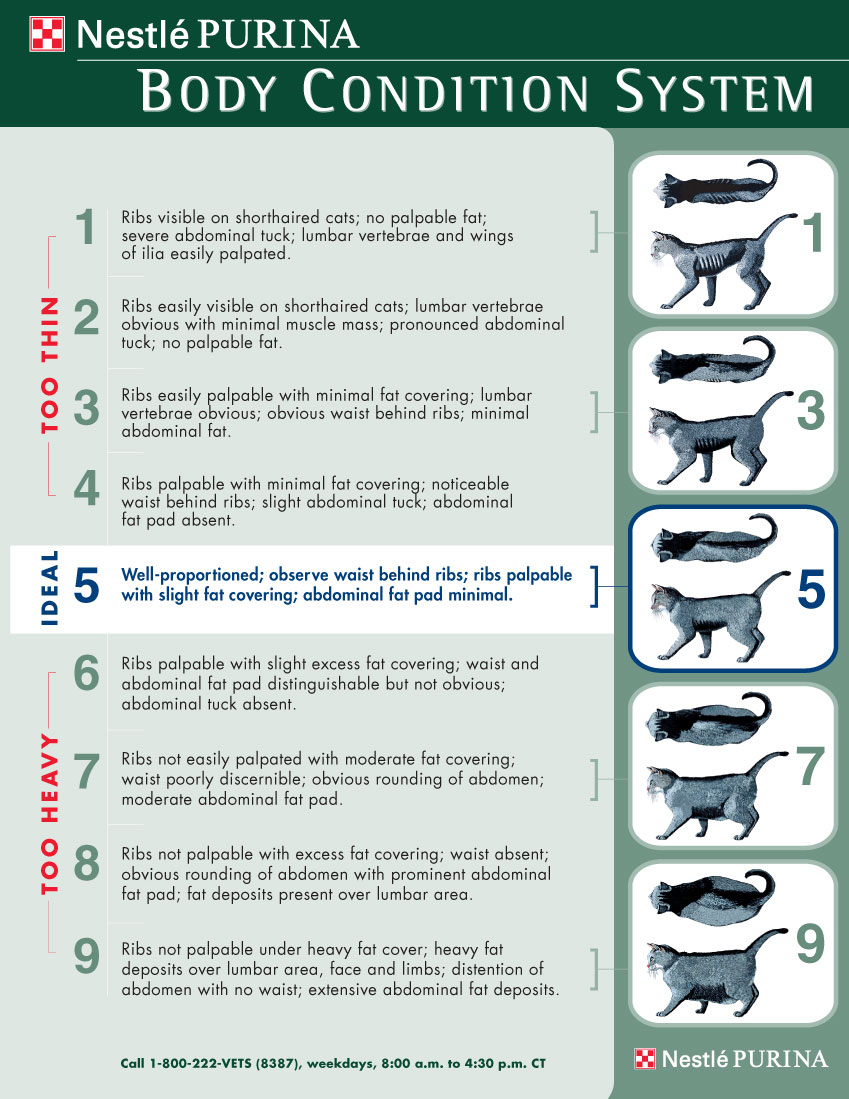 Nestlé PURINA

BODY CONDITION SYSTEM

TOO THIN

1 Ribs visible on shorthaired cats; no palpable fat; severe abdominal tuck; lumbar vertebrae and wings of ilia easily palpated.

2 Ribs easily visible on shorthaired cats; lumbar vertebrae obvious with minimal muscle mass; pronounced abdominal tuck; no palpable fat.

3 Ribs easily palpable with minimal fat covering; lumbar vertebrae obvious; obvious waist behind ribs; minimal abdominal fat.

4 Ribs palpable with minimal fat covering; noticeable waist behind ribs; slight abdominal tuck; abdominal fat pad absent.

IDEAL

5 Well-proportioned; observe waist behind ribs; ribs palpable with slight fat covering; abdominal fat pad minimal.

TOO HEAVY

6 Ribs palpable with slight excess fat covering; waist and abdominal fat pad distinguishable but not obvious; abdominal tuck absent.

7 Ribs not easily palpated with moderate fat covering; waist poorly discernible; obvious rounding of abdomen; moderate abdominal fat pad.

8 Ribs not palpable with excess fat covering; waist absent; obvious rounding of abdomen with prominent abdominal fat pad; fat deposits present over lumbar area.

9 Ribs not palpable under heavy fat cover; heavy fat deposits over lumbar area, face and limbs; distention of abdomen with no waist; extensive abdominal fat deposits.

1

3

5

7

9

Call 1-800-222-VETS (8387), weekdays, 8:00 a.m. to 4:30 p.m. CT

Nestlé PURINA